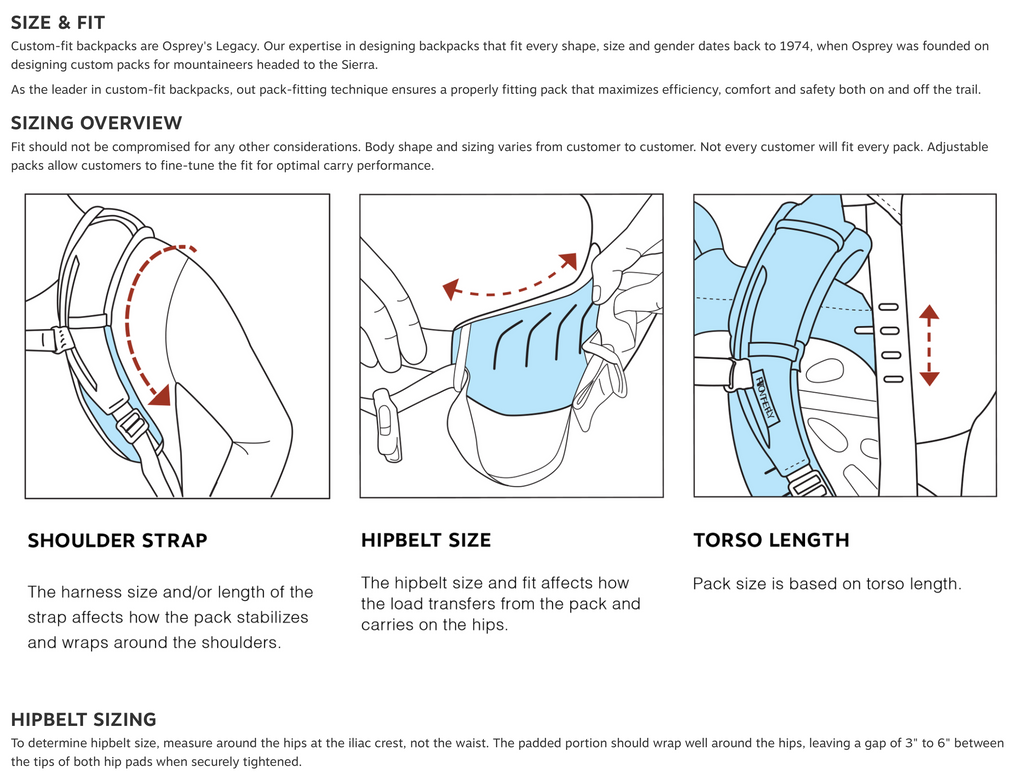 SIZE & FIT

Custom-fit backpacks are Osprey's Legacy. Our expertise in designing backpacks that fit every shape, size and gender dates back to 1974, when Osprey was founded on designing custom packs for mountaineers headed to the Sierra.

As the leader in custom-fit backpacks, out pack-fitting technique ensures a properly fitting pack that maximizes efficiency, comfort and safety both on and off the trail.

SIZING OVERVIEW

Fit should not be compromised for any other considerations. Body shape and sizing varies from customer to customer. Not every customer will fit every pack. Adjustable packs allow customers to fine-tune the fit for optimal carry performance.

OSPREY

SHOULDER STRAP

The harness size and/or length of the strap affects how the pack stabilizes and wraps around the shoulders.

HIPBELT SIZE

The hipbelt size and fit affects how the load transfers from the pack and carries on the hips.

TORSO LENGTH

Pack size is based on torso length.

HIPBELT SIZING

To determine hipbelt size, measure around the hips at the iliac crest, not the waist. The padded portion should wrap well around the hips, leaving a gap of 3" to 6" between the tips of both hip pads when securely tightened.