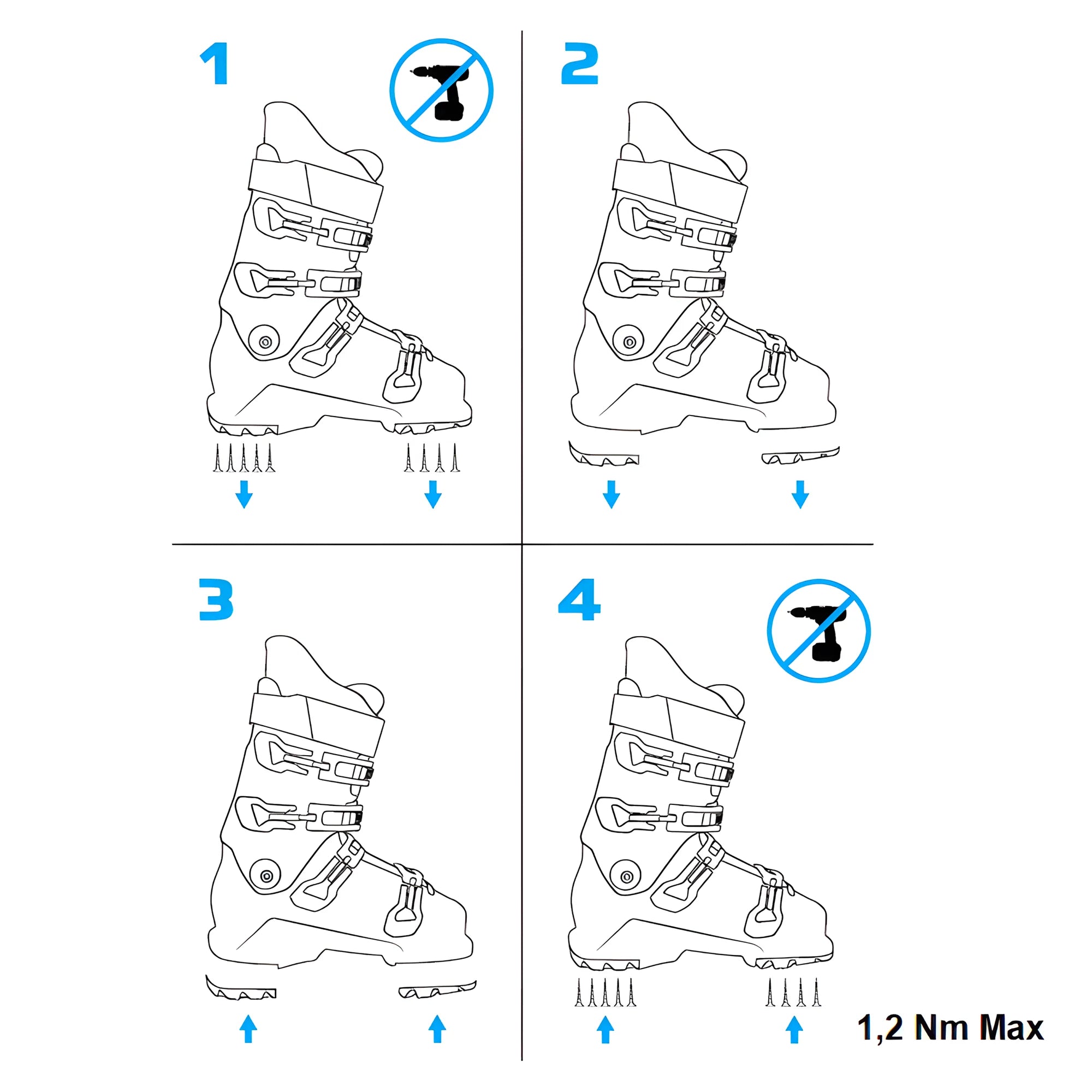 1

2

3

4

1,2 Nm Max